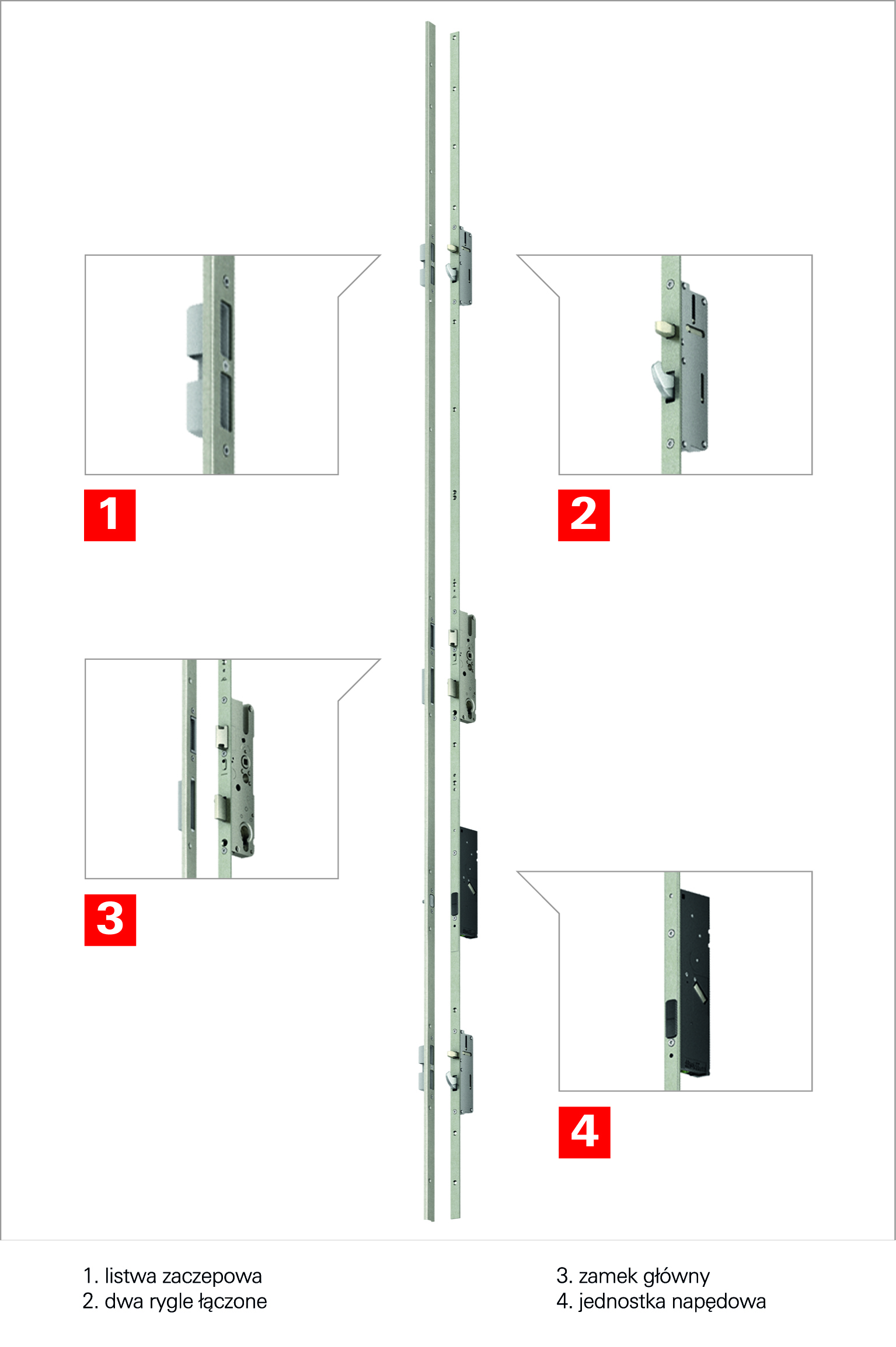 1

2

3

4

1. listwa zaczepowa
2. dwa rygle łączone

3. zamek główny
4. jednostka napędowa