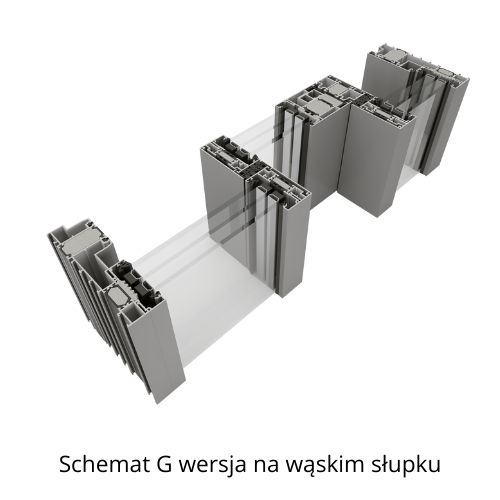 Schemat G wersja na wąskim słupku